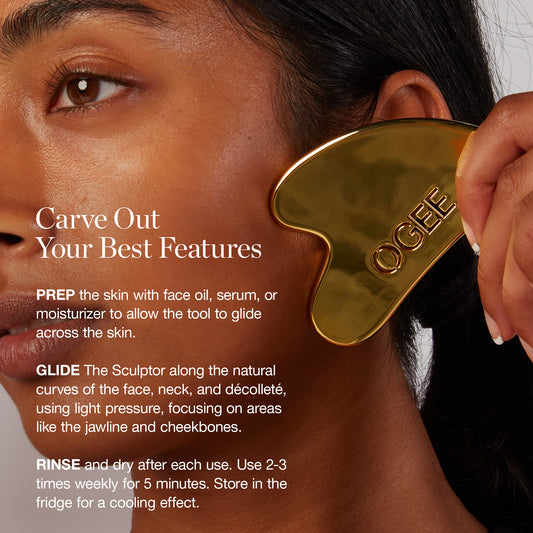 OGEE

Carve Out
Your Best Features

PREP the skin with face oil, serum, or moisturizer to allow the tool to glide across the skin.

GLIDE The Sculptor along the natural curves of the face, neck, and décolleté, using light pressure, focusing on areas like the jawline and cheekbones.

RINSE and dry after each use. Use 2-3 times weekly for 5 minutes. Store in the fridge for a cooling effect.