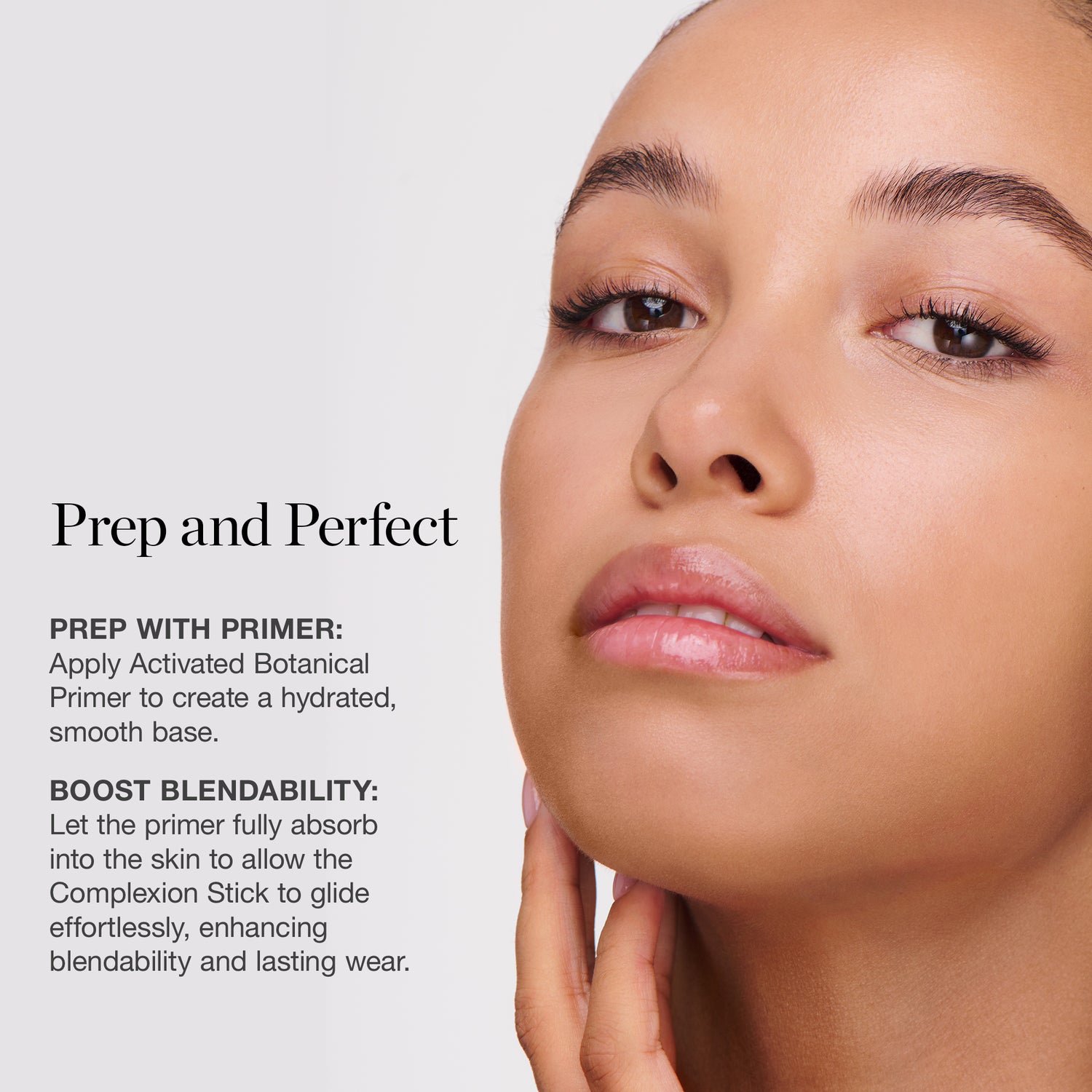 Prep and Perfect

PREP WITH PRIMER:
Apply Activated Botanical Primer to create a hydrated, smooth base.

BOOST BLENDABILITY:
Let the primer fully absorb into the skin to allow the Complexion Stick to glide effortlessly, enhancing blendability and lasting wear.