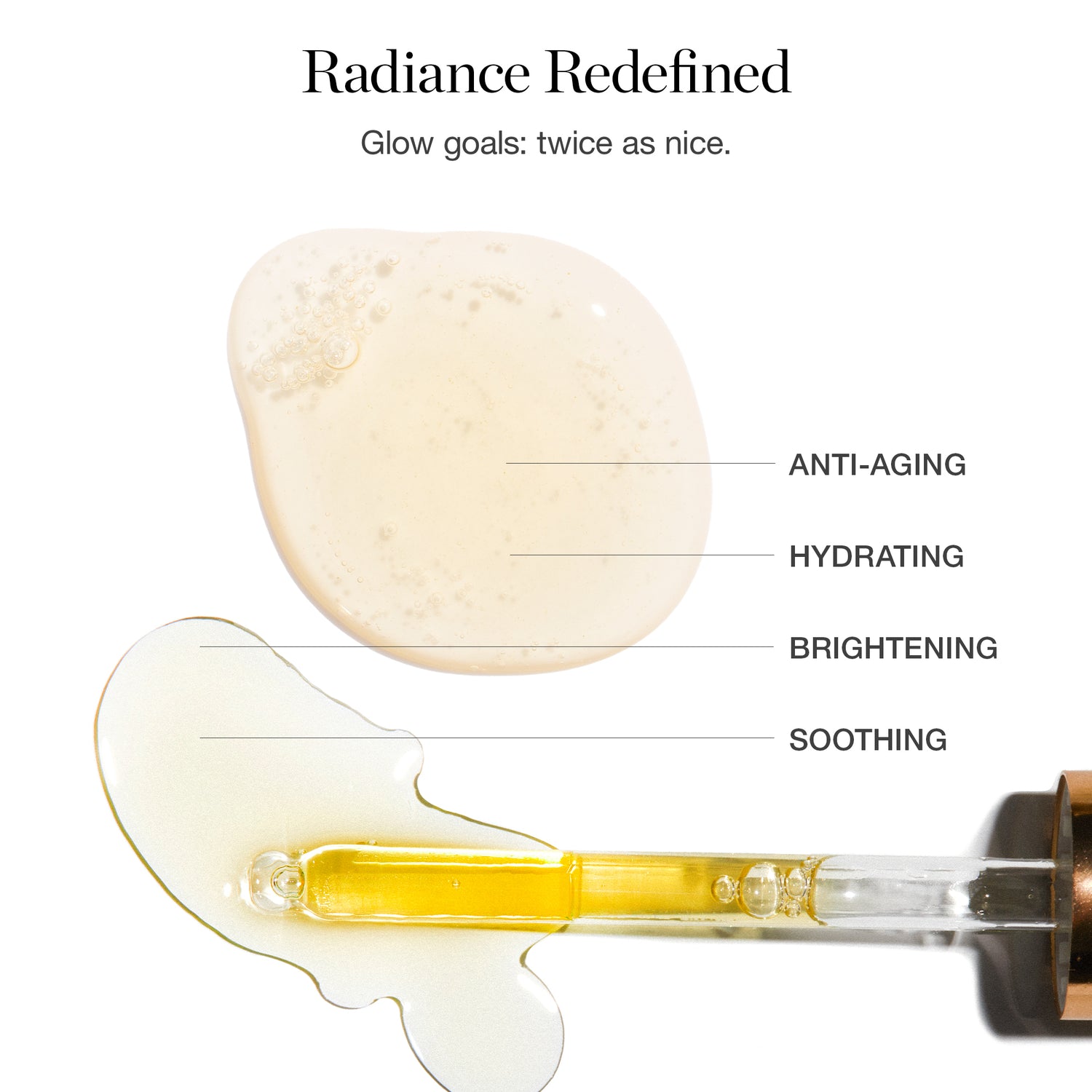 Radiance Redefined

Glow goals: twice as nice.

ANTI-AGING

HYDRATING

BRIGHTENING

SOOTHING