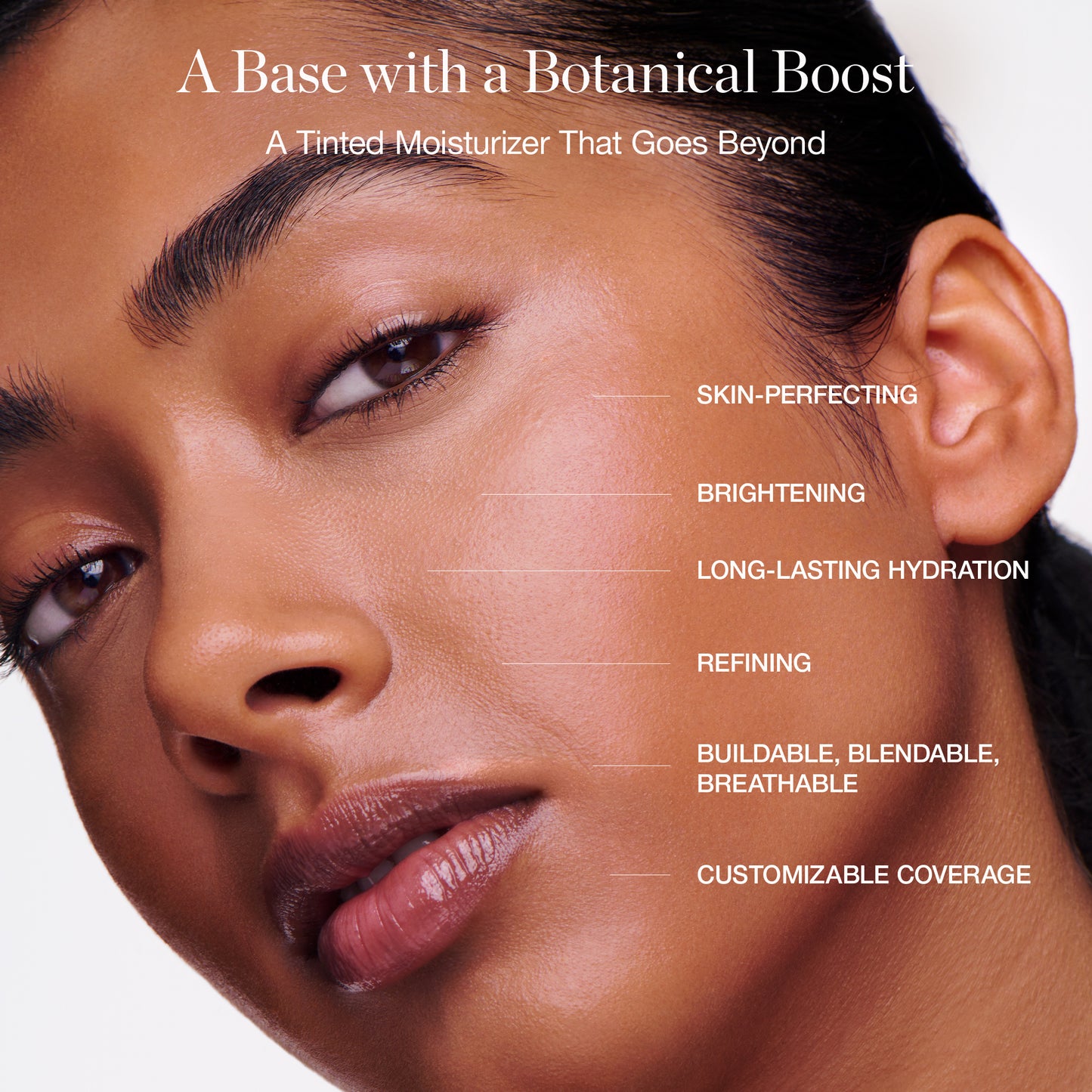 A Base with a Botanical Boost

A Tinted Moisturizer That Goes Beyond

SKIN-PERFECTING

BRIGHTENING

LONG-LASTING HYDRATION

REFINING

BUILDABLE, BLENDABLE, BREATHABLE

CUSTOMIZABLE COVERAGE