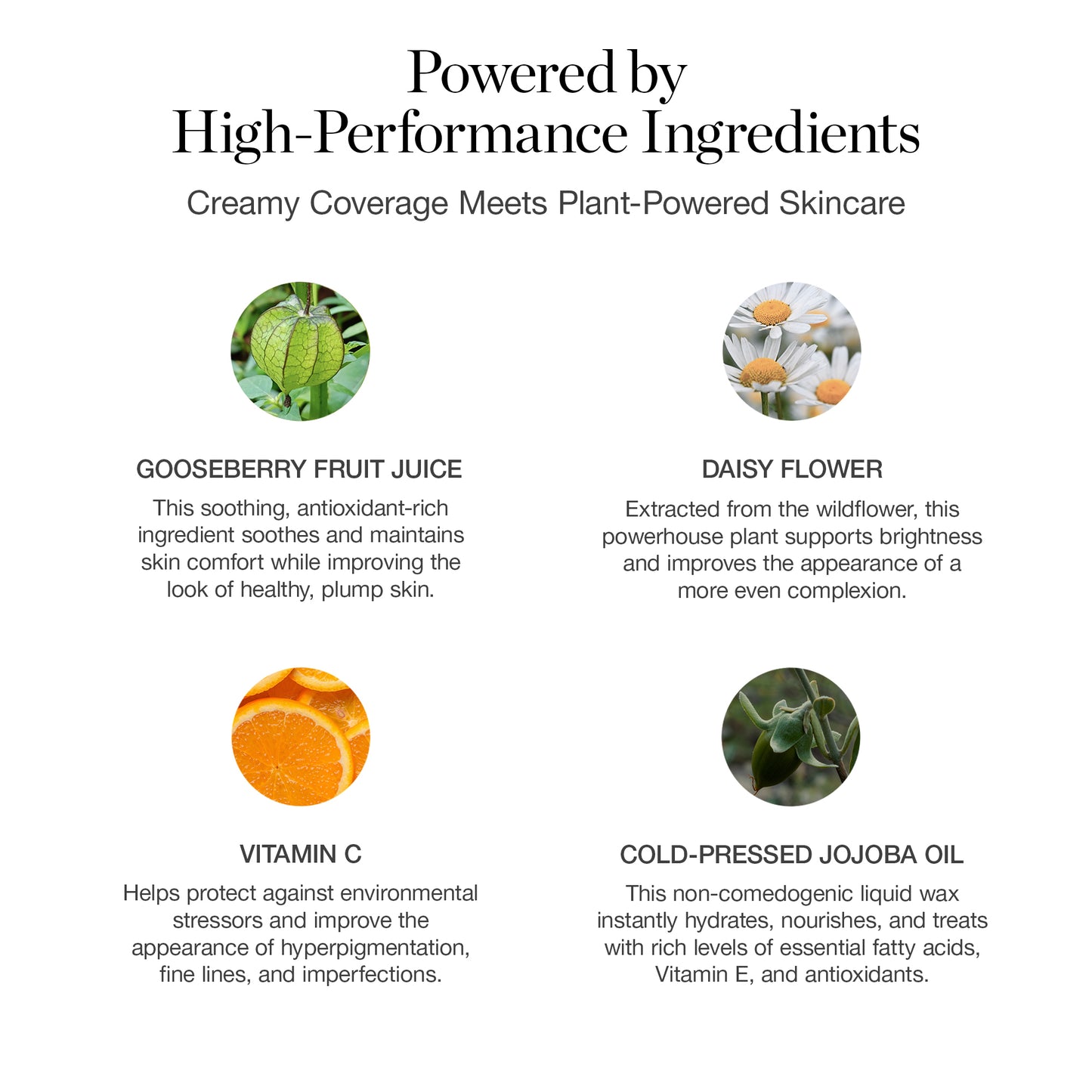 Powered by
High-Performance Ingredients

Creamy Coverage Meets Plant-Powered Skincare

GOOSEBERRY FRUIT JUICE

This soothing, antioxidant-rich ingredient soothes and maintains skin comfort while improving the look of healthy, plump skin.

DAISY FLOWER

Extracted from the wildflower, this powerhouse plant supports brightness and improves the appearance of a more even complexion.

VITAMIN C

Helps protect against environmental stressors and improve the appearance of hyperpigmentation, fine lines, and imperfections.

COLD-PRESSED JOJOBA OIL

This non-comedogenic liquid wax instantly hydrates, nourishes, and treats with rich levels of essential fatty acids, Vitamin E, and antioxidants.