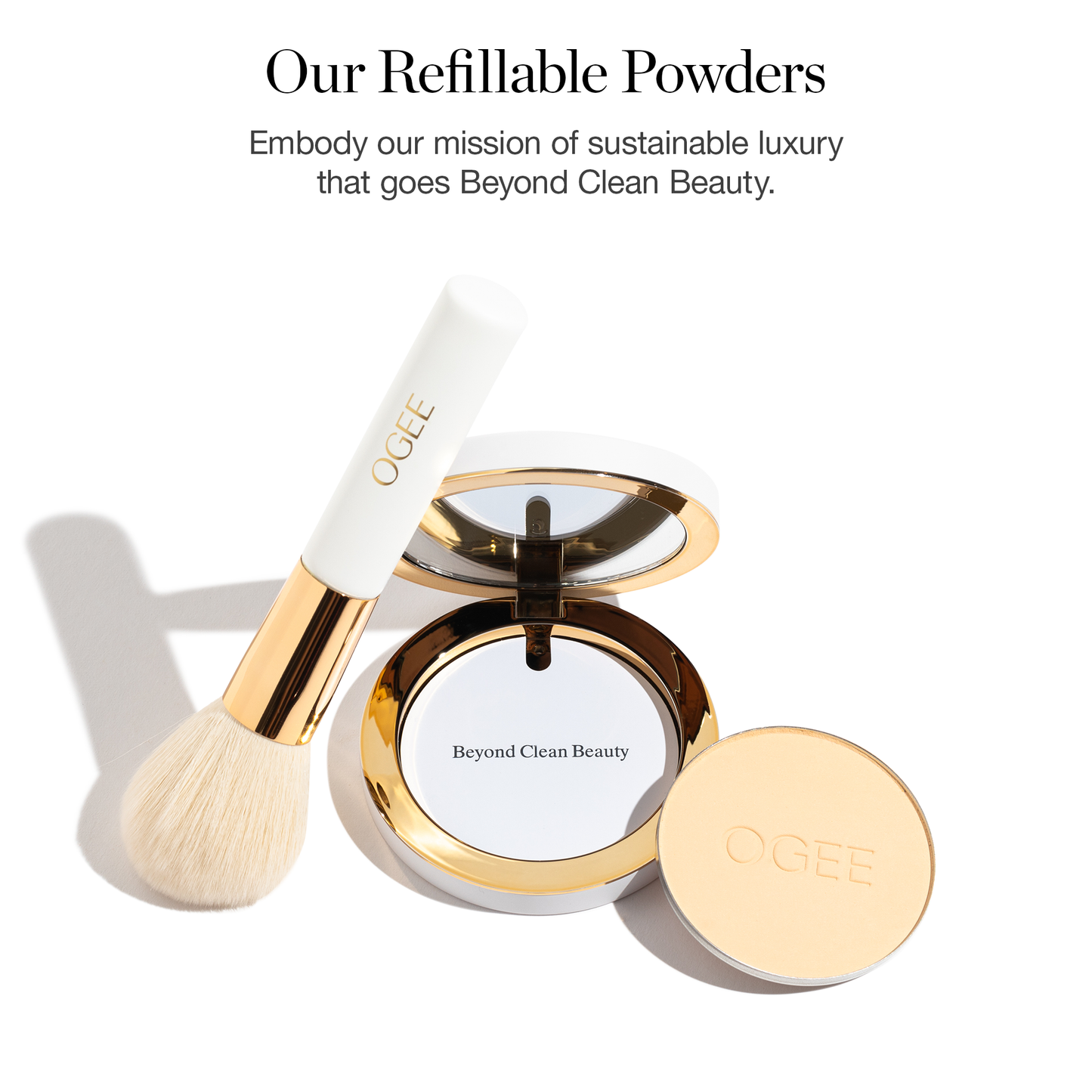 Our Refillable Powders

Embody our mission of sustainable luxury that goes Beyond Clean Beauty.

OGEE

Beyond Clean Beauty

OGEE