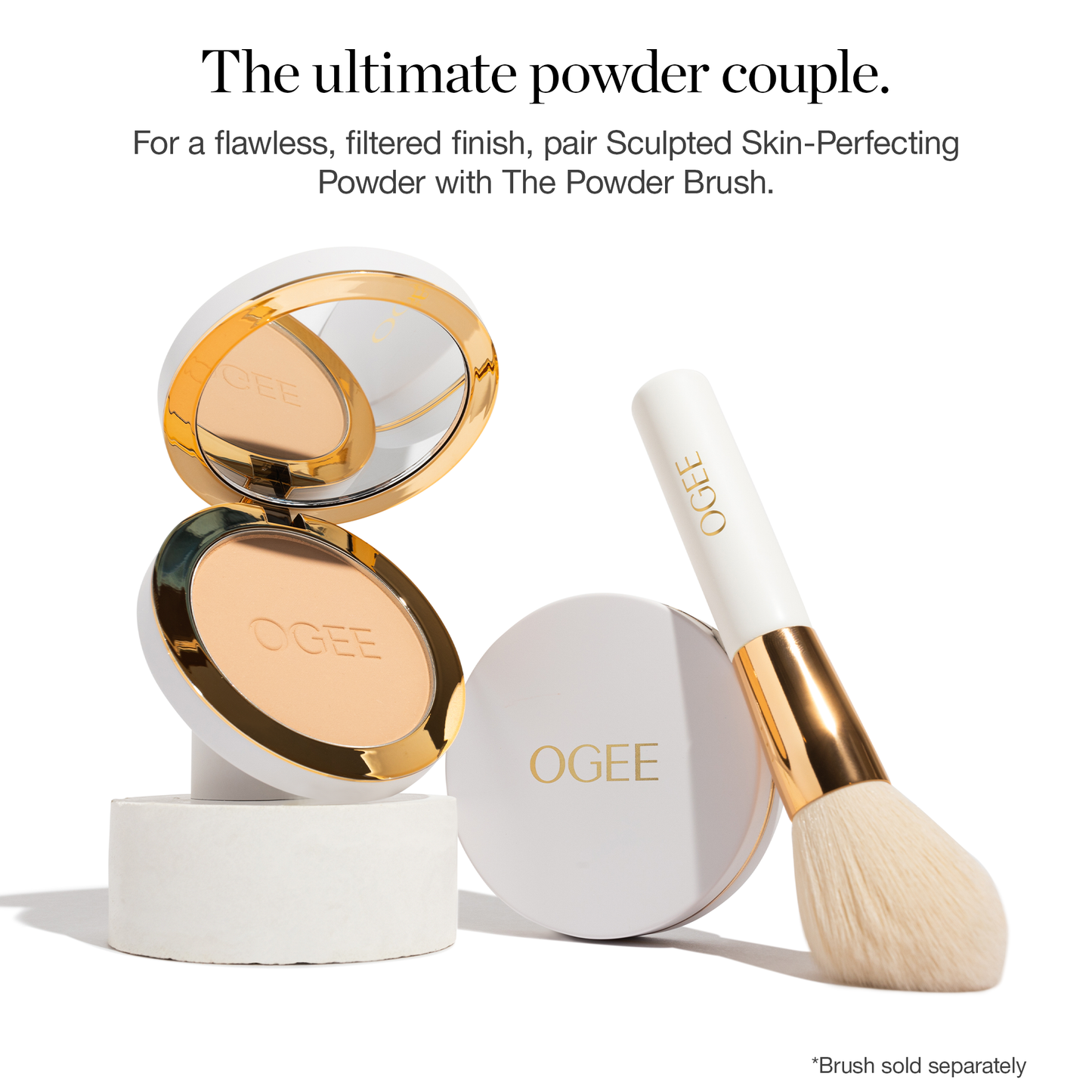 The ultimate powder couple.

For a flawless, filtered finish, pair Sculpted Skin-Perfecting Powder with The Powder Brush.

OGEE

OGEE

OGEE

OGEE

*Brush sold separately