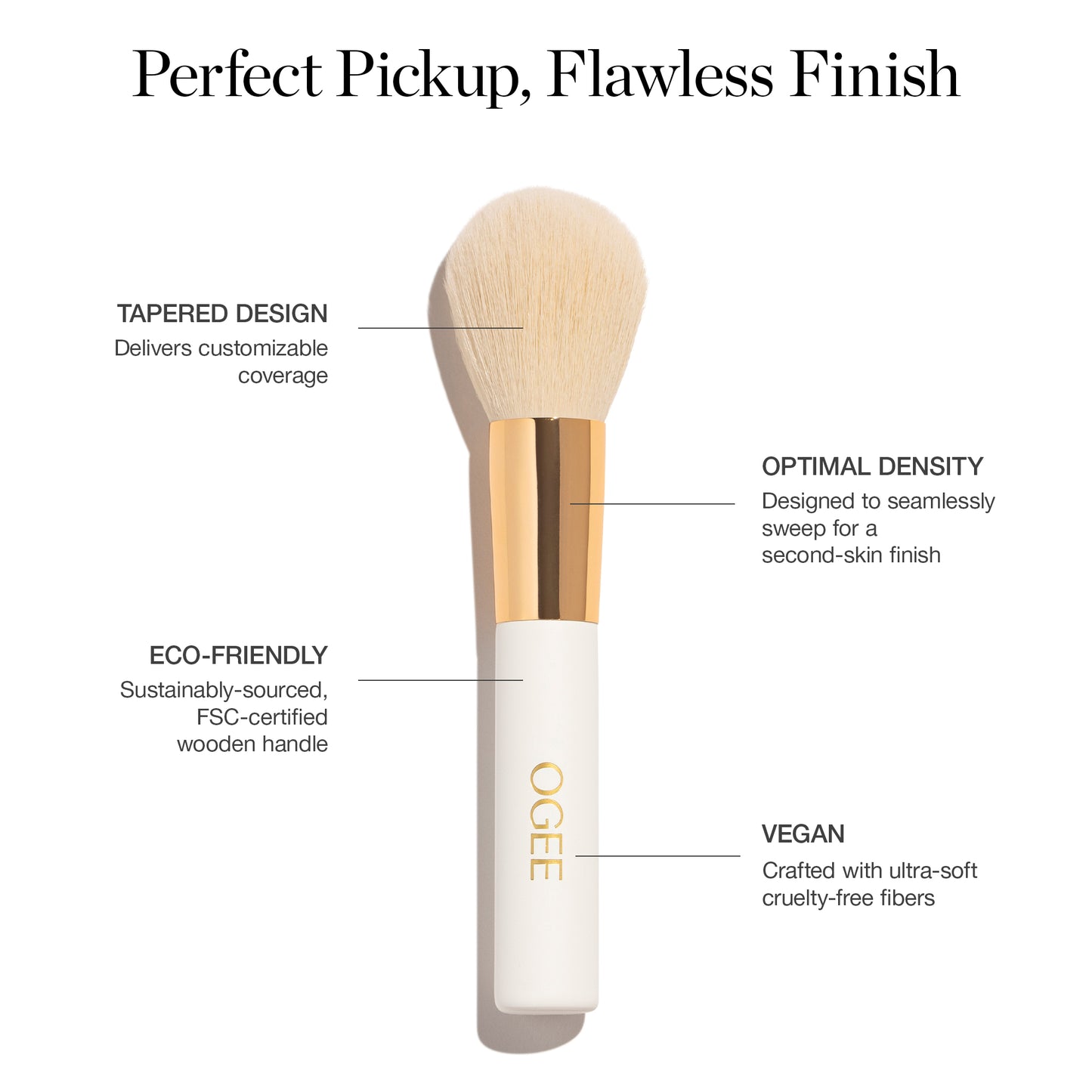 Perfect Pickup, Flawless Finish

TAPERED DESIGN
Delivers customizable coverage

OPTIMAL DENSITY
Designed to seamlessly sweep for a second-skin finish

ECO-FRIENDLY
Sustainably-sourced, FSC-certified wooden handle

OGEE

VEGAN
Crafted with ultra-soft cruelty-free fibers