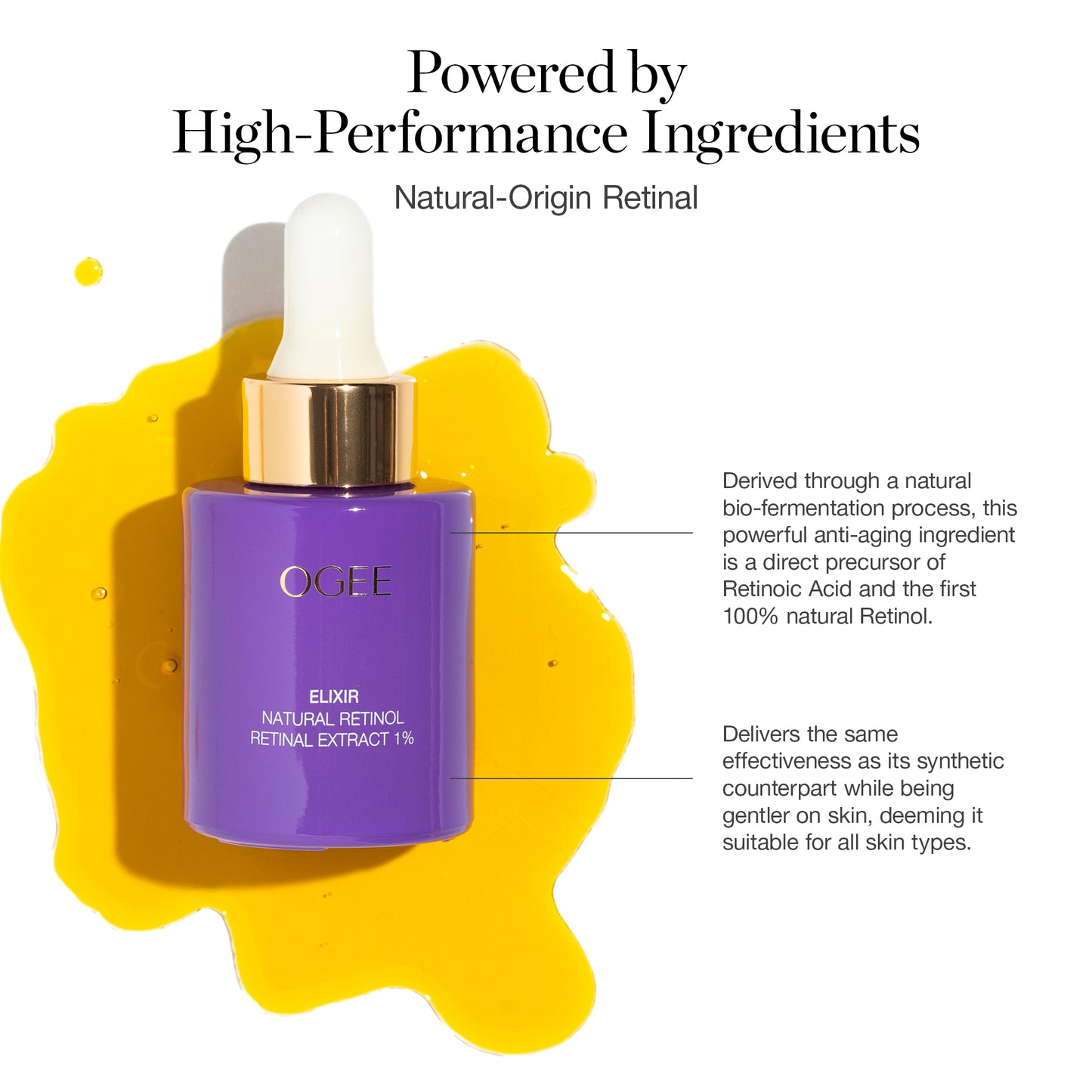 Powered by
High-Performance Ingredients

Natural-Origin Retinal

OGEE

ELIXIR
NATURAL RETINOL
RETINAL EXTRACT 1%

Derived through a natural bio-fermentation process, this powerful anti-aging ingredient is a direct precursor of Retinoic Acid and the first 100% natural Retinol.

Delivers the same effectiveness as its synthetic counterpart while being gentler on skin, deeming it suitable for all skin types.