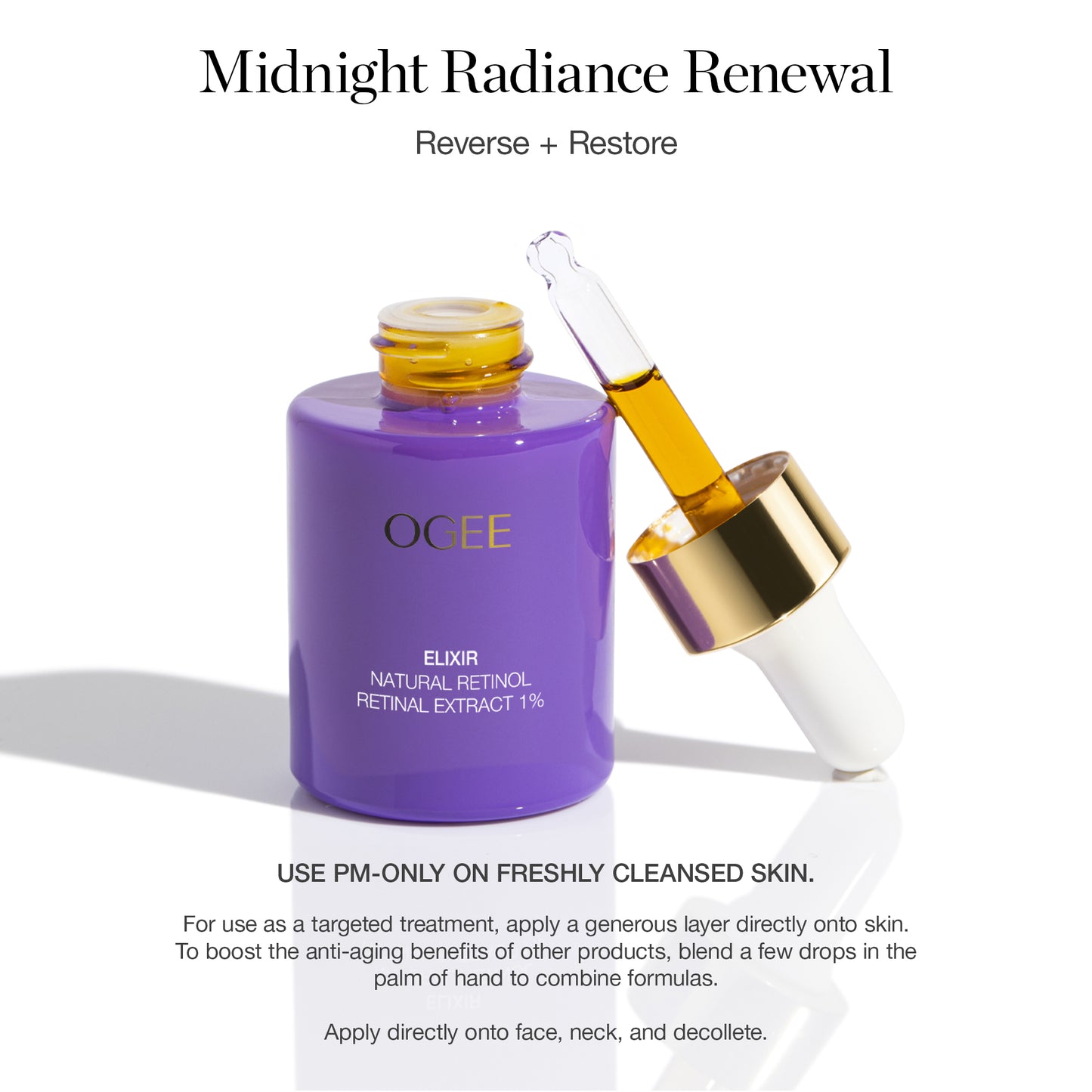 Midnight Radiance Renewal

Reverse + Restore

OGEE

ELIXIR
NATURAL RETINOL
RETINAL EXTRACT 1%

USE PM-ONLY ON FRESHLY CLEANSED SKIN.

For use as a targeted treatment, apply a generous layer directly onto skin. To boost the anti-aging benefits of other products, blend a few drops in the palm of hand to combine formulas.

Apply directly onto face, neck, and decollete.